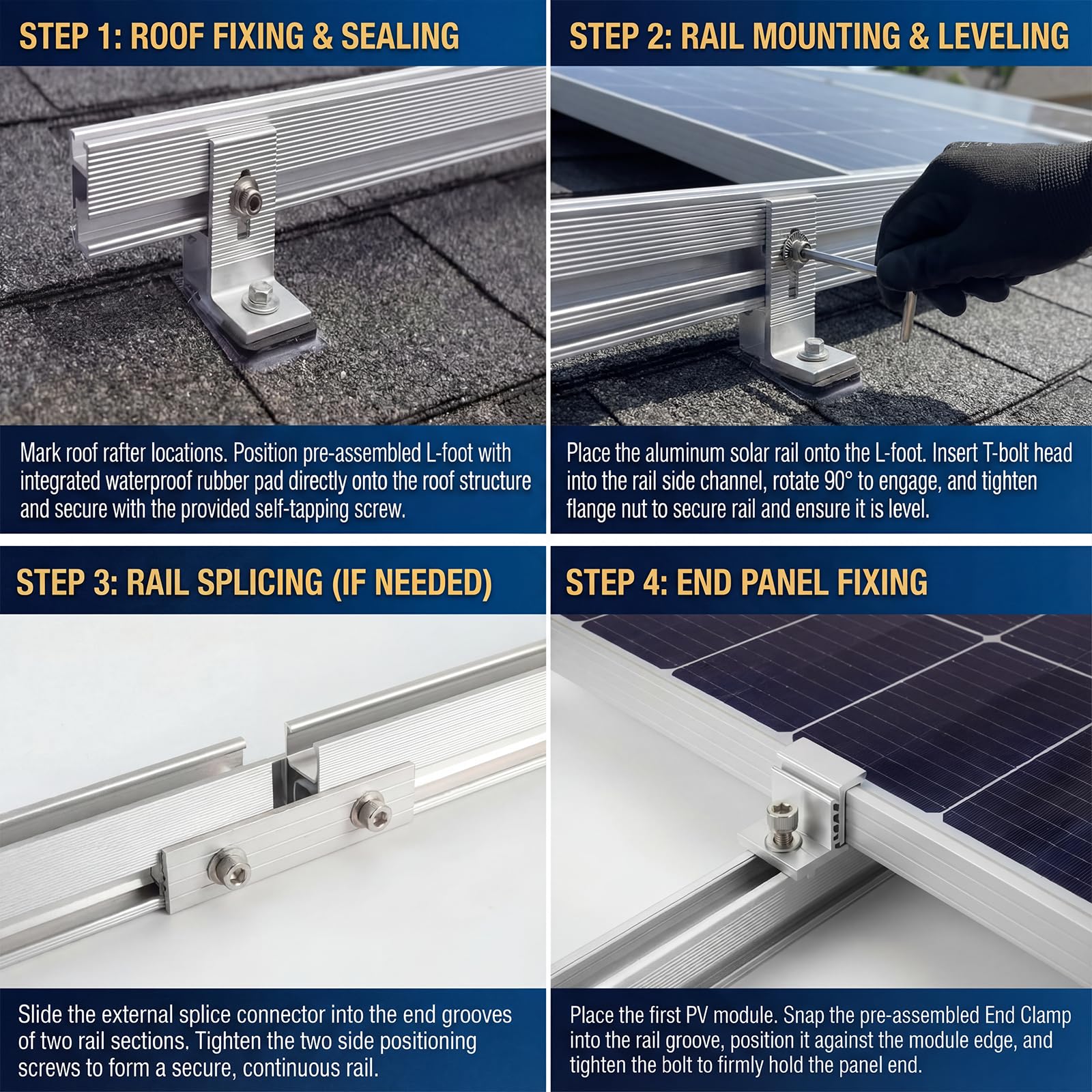 STEP 1: ROOF FIXING & SEALING

Mark roof rafter locations. Position pre-assembled L-foot with integrated waterproof rubber pad directly onto the roof structure and secure with the provided self-tapping screw.

STEP 2: RAIL MOUNTING & LEVELING

Place the aluminum solar rail onto the L-foot. Insert T-bolt head into the rail side channel, rotate 90° to engage, and tighten flange nut to secure rail and ensure it is level.

STEP 3: RAIL SPLICING (IF NEEDED)

Slide the external splice connector into the end grooves of two rail sections. Tighten the two side positioning screws to form a secure, continuous rail.

STEP 4: END PANEL FIXING

Place the first PV module. Snap the pre-assembled End Clamp into the rail groove, position it against the module edge, and tighten the bolt to firmly hold the panel end.