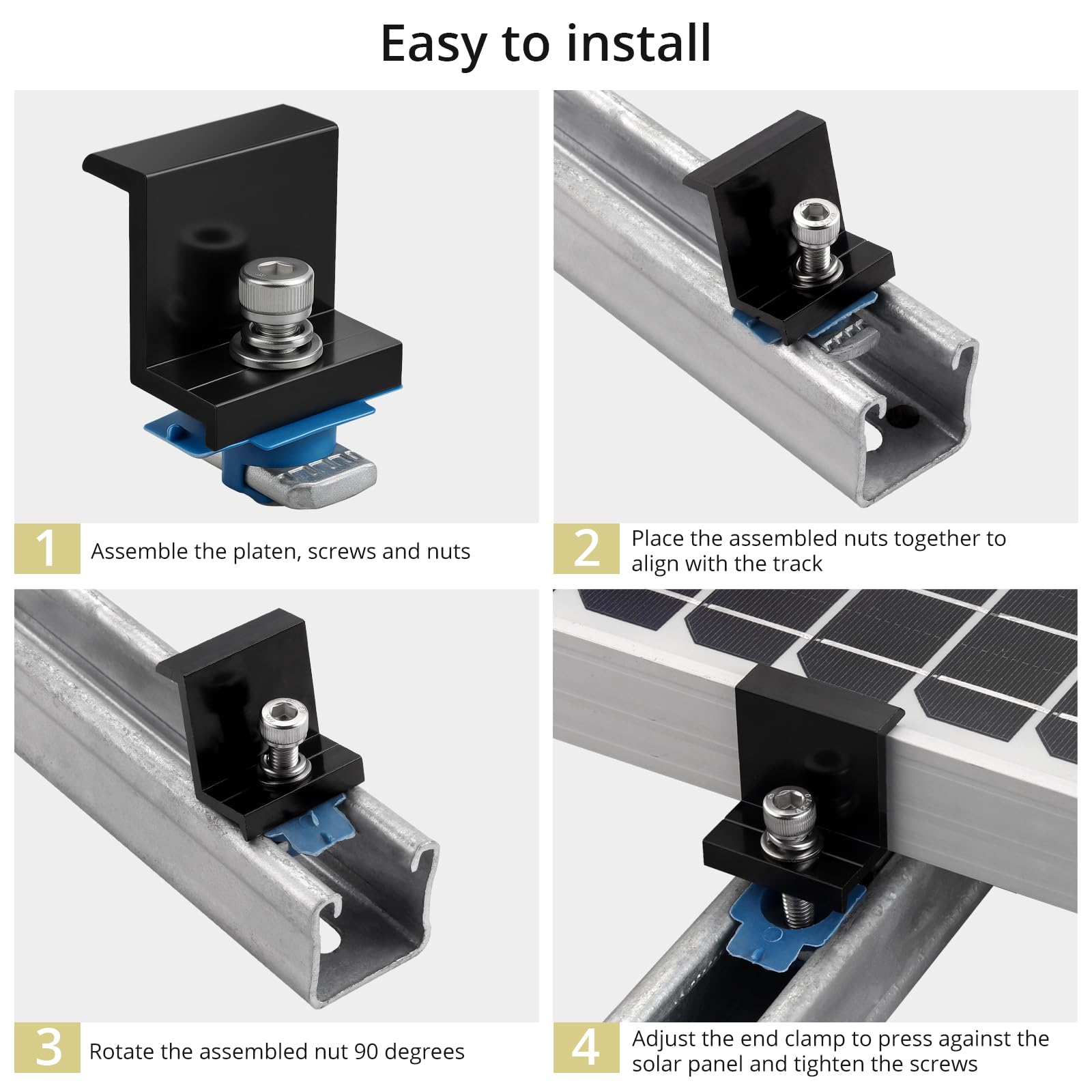 Easy to install

1 Assemble the platen, screws and nuts

2 Place the assembled nuts together to align with the track

3 Rotate the assembled nut 90 degrees

4 Adjust the end clamp to press against the solar panel and tighten the screws